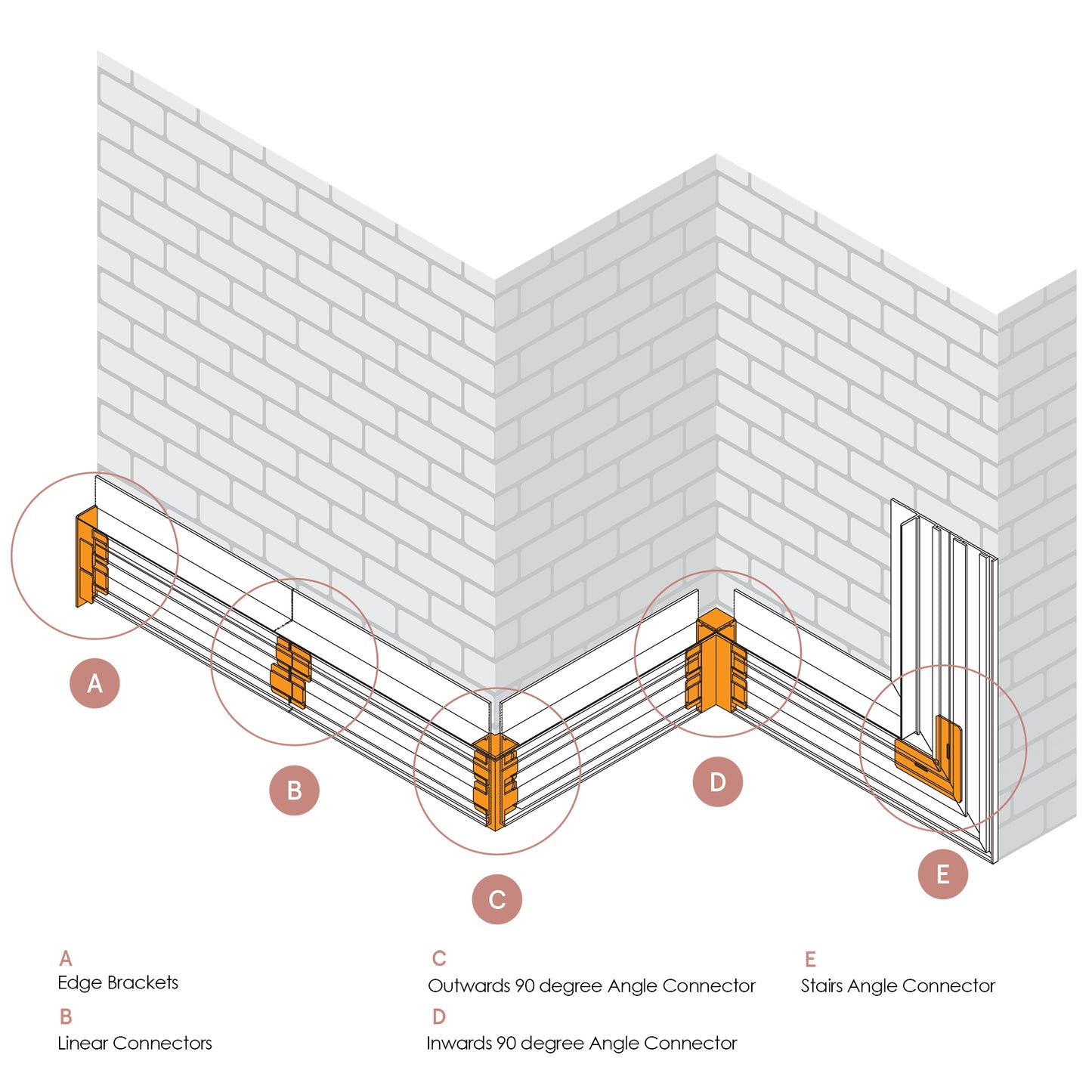 A

B

C

D

E

A
Edge Brackets

B
Linear Connectors

C
Outwards 90 degree Angle Connector

D
Inwards 90 degree Angle Connector

E
Stairs Angle Connector